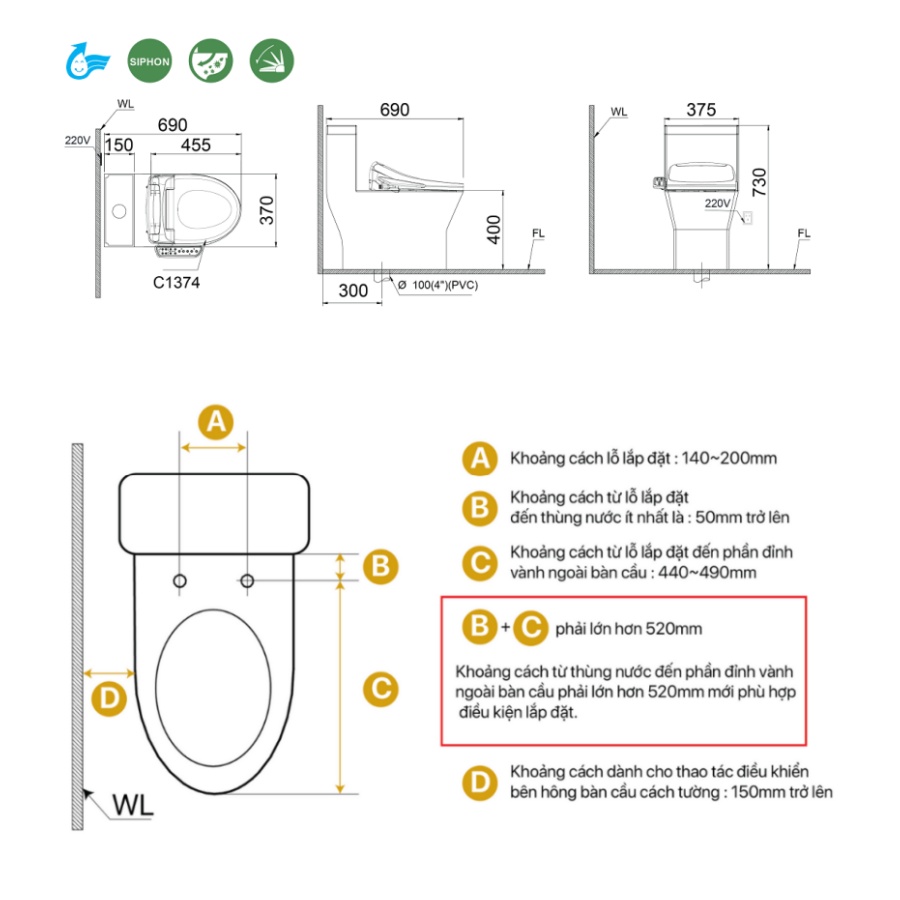 SIPHON

WL
690
220V
150
455
370
C1374

690
400
FL
300
Ø 100(4")(PVC)

WL
375
730
220V
FL

A
B
C
D
WL

A Khoảng cách lỗ lắp đặt : 140~200mm

B Khoảng cách từ lỗ lắp đặt đến thùng nước ít nhất là : 50mm trở lên

C Khoảng cách từ lỗ lắp đặt đến phần đỉnh vành ngoài bàn cầu : 440~490mm

B + C phải lớn hơn 520mm

Khoảng cách từ thùng nước đến phần đỉnh vành ngoài bàn cầu phải lớn hơn 520mm mới phù hợp điều kiện lắp đặt.

D Khoảng cách dành cho thao tác điều khiển bên hông bàn cầu cách tường : 150mm trở lên