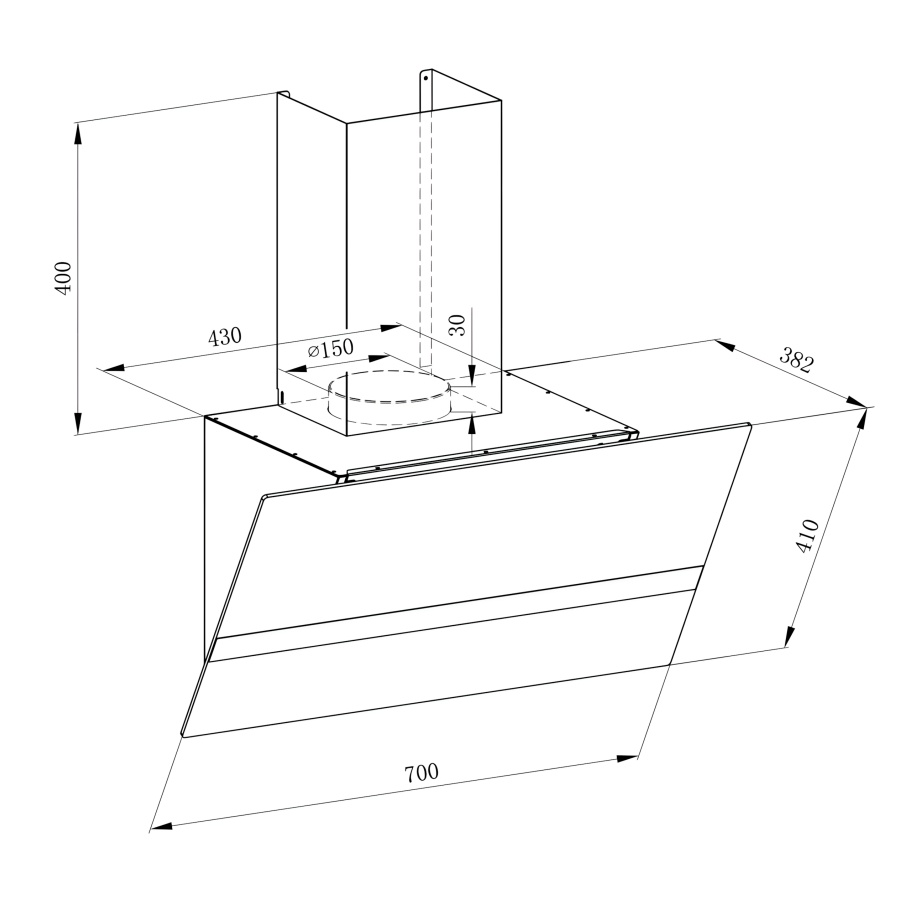 400

430

⌀150

30

382

410

700